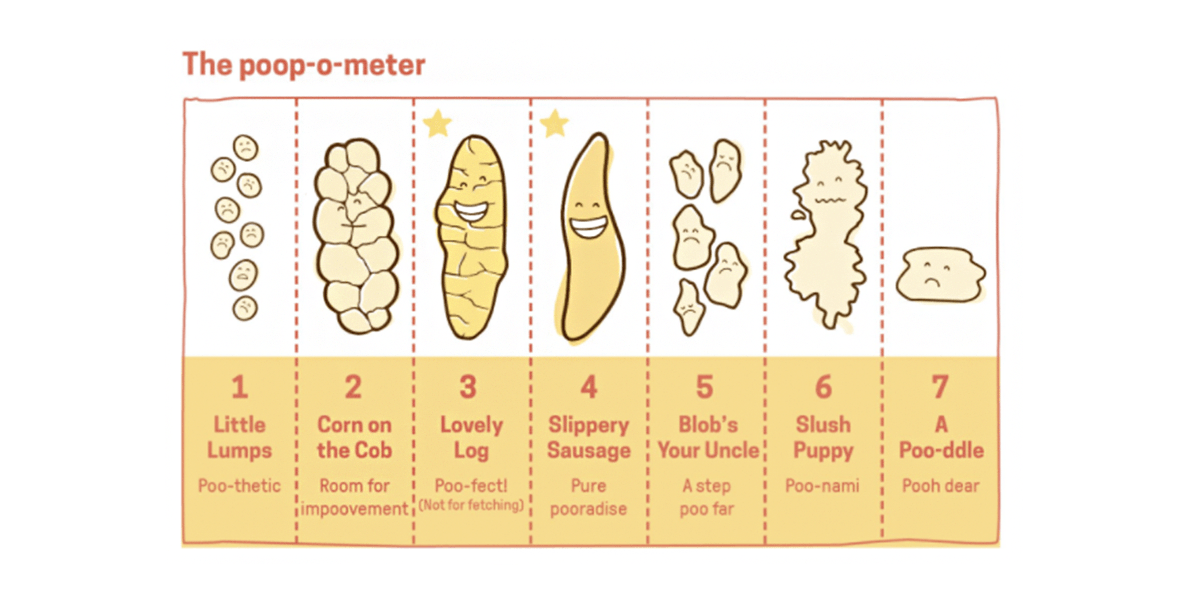 The poop-o-meter

| 1 | 2 | 3 | 4 | 5 | 6 | 7 |
|---|---|---|---|---|---|---|
| Little Lumps | Corn on the Cob | Lovely Log | Slippery Sausage | Blob's Your Uncle | Slush Puppy | A Poo-ddle |
| Poo-thetic | Room for impoovement | Poo-fect! (Not for fetching) | Pure pooradise | A step poo far | Poo-nami | Pooh dear |